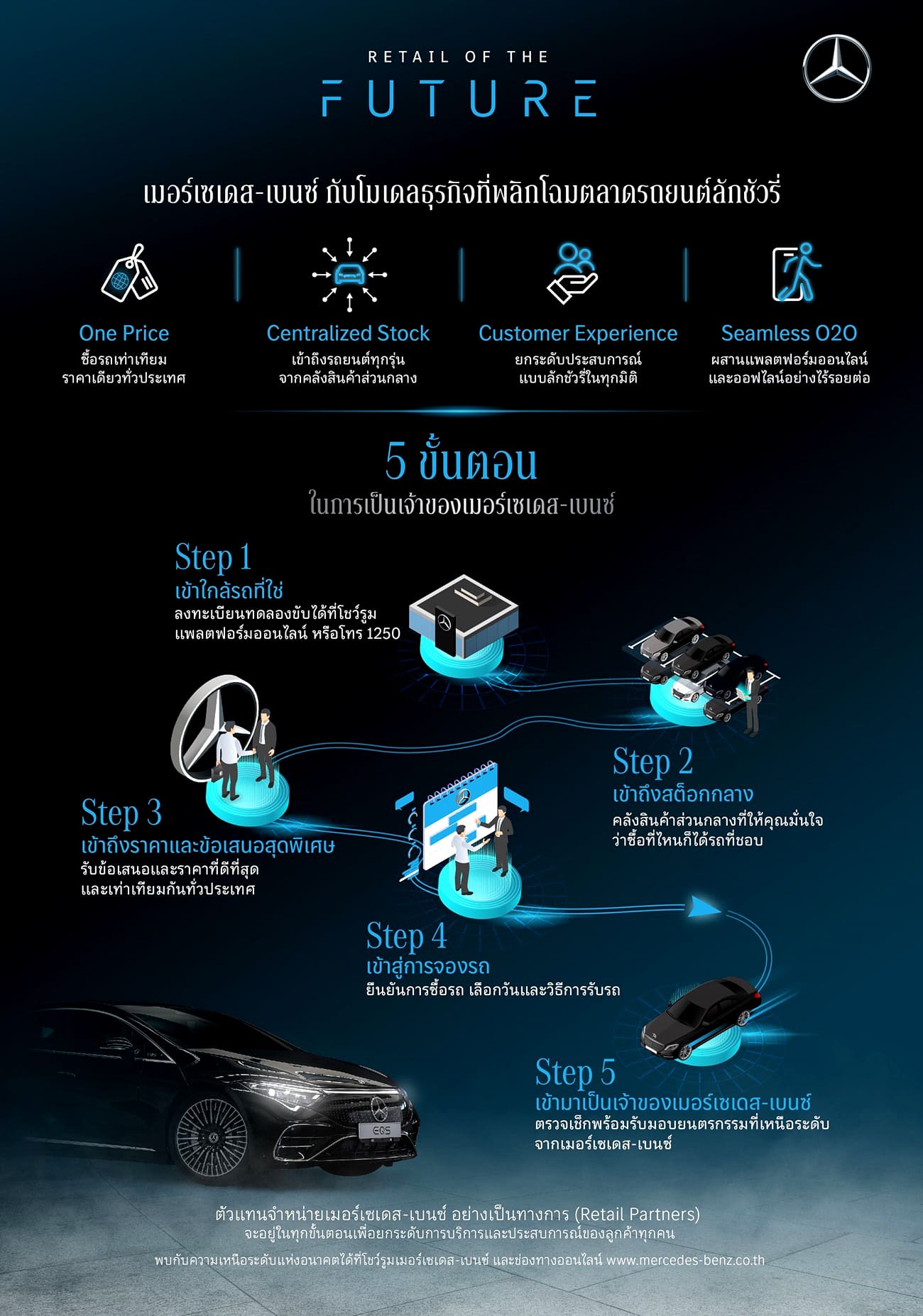 RETAIL OF THE
FUTURE

เมอร์เซเดส-เบนซ์ กับโมเดลธุรกิจที่พลิกโฉมตลาดรถยนต์ลักชัวรี่

One Price
ซื้อรถเท่าเทียม ราคาเดียวทั่วประเทศ

Centralized Stock
เข้าถึงรถยนต์ทุกรุ่น จากคลังสินค้าส่วนกลาง

Customer Experience
ยกระดับประสบการณ์ แบบลักชัวรี่ในทุกมิติ

Seamless O2O
ผสานแพลตฟอร์มออนไลน์ และออฟไลน์อย่างไร้รอยต่อ

5 ขั้นตอน
ในการเป็นเจ้าของเมอร์เซเดส-เบนซ์

Step 1
เข้าใกล้รถที่ใช่
ลงทะเบียนทดลองขับได้ที่โชว์รูม แพลตฟอร์มออนไลน์ หรือโทร 1250

Step 2
เข้าถึงสต็อกกลาง
คลังสินค้าส่วนกลางที่ให้คุณมั่นใจ ว่าซื้อที่ไหนก็ได้รถที่ชอบ

Step 3
เข้าถึงราคาและข้อเสนอสุดพิเศษ
รับข้อเสนอและราคาที่ดีที่สุด และเท่าเทียมกันทั่วประเทศ

Step 4
เข้าสู่การจองรถ
ยืนยันการซื้อรถ เลือกวันและวิธีการรับรถ

Step 5
เข้ามาเป็นเจ้าของเมอร์เซเดส-เบนซ์
ตรวจเช็กพร้อมรับมอบยนตรกรรมที่เหนือระดับ จากเมอร์เซเดส-เบนซ์

EQS

ตัวแทนจำหน่ายเมอร์เซเดส-เบนซ์ อย่างเป็นทางการ (Retail Partners)
จะอยู่ในทุกขั้นตอนเพื่อยกระดับการบริการและประสบการณ์ของลูกค้าทุกคน

พบกับความเหนือระดับแห่งอนาคตได้ที่โชว์รูมเมอร์เซเดส-เบนซ์ และช่องทางออนไลน์ www.mercedes-benz.co.th